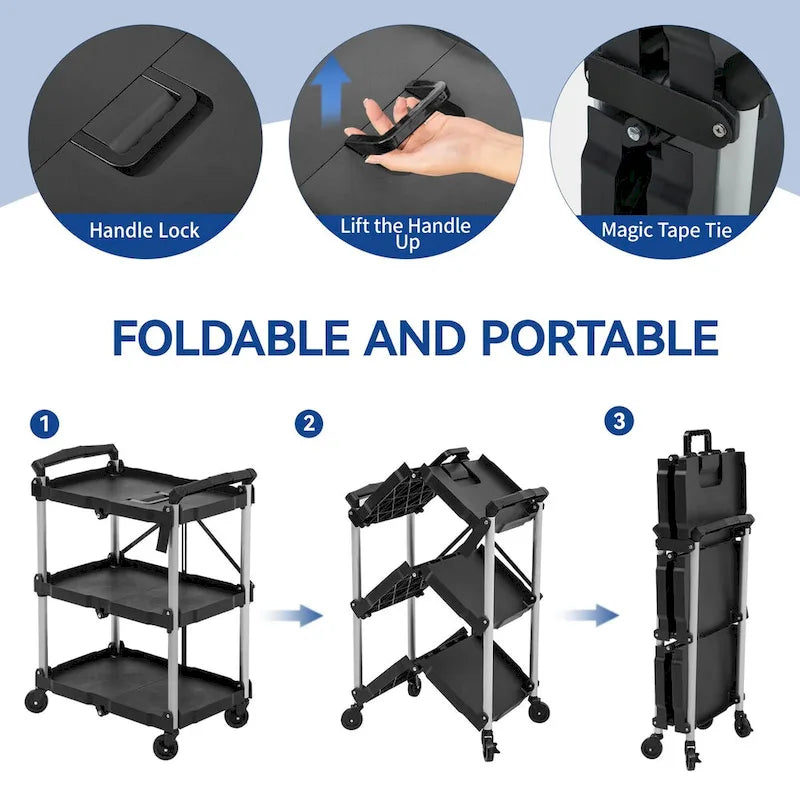 Handle Lock

Lift the Handle Up

Magic Tape Tie

FOLDABLE AND PORTABLE

1

2

3